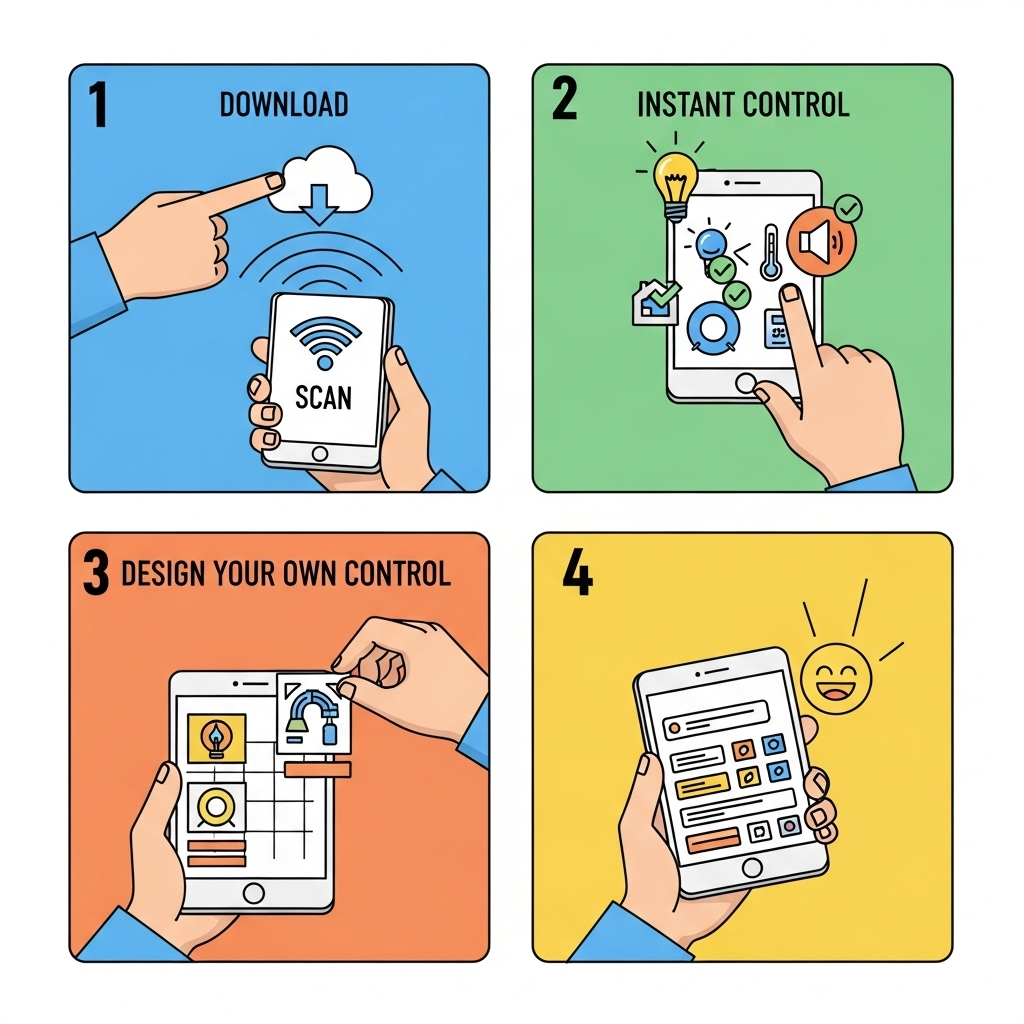 1 DOWNLOAD

SCAN

2 INSTANT CONTROL

3 DESIGN YOUR OWN CONTROL

4